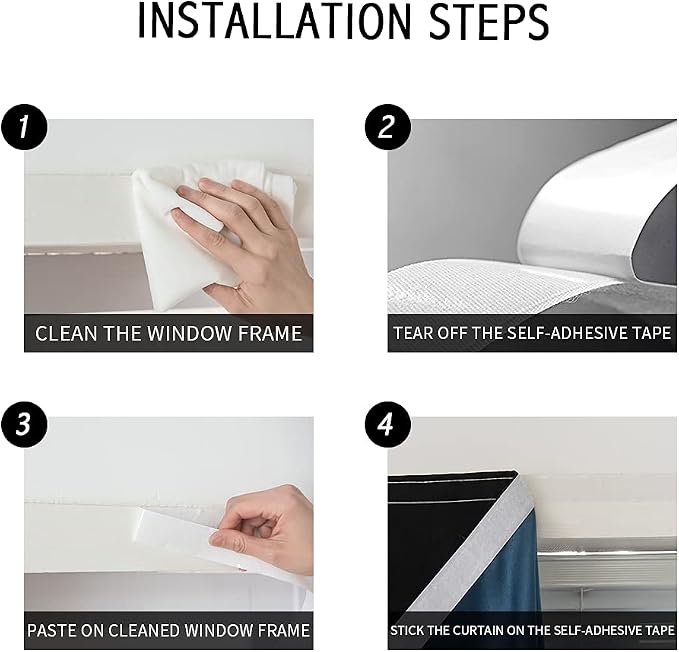 INSTALLATION STEPS

1
CLEAN THE WINDOW FRAME

2
TEAR OFF THE SELF-ADHESIVE TAPE

3
PASTE ON CLEANED WINDOW FRAME

4
STICK THE CURTAIN ON THE SELF-ADHESIVE TAPE