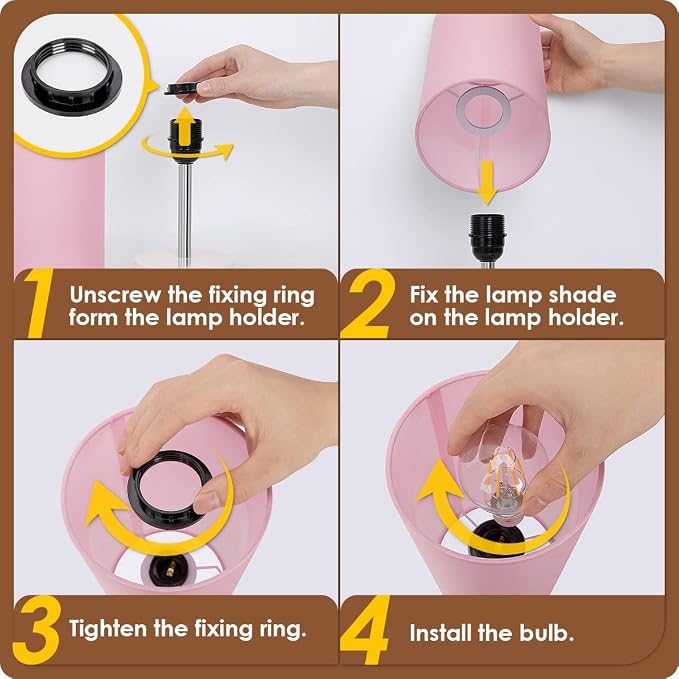 1 Unscrew the fixing ring form the lamp holder.

2 Fix the lamp shade on the lamp holder.

3 Tighten the fixing ring.

4 Install the bulb.