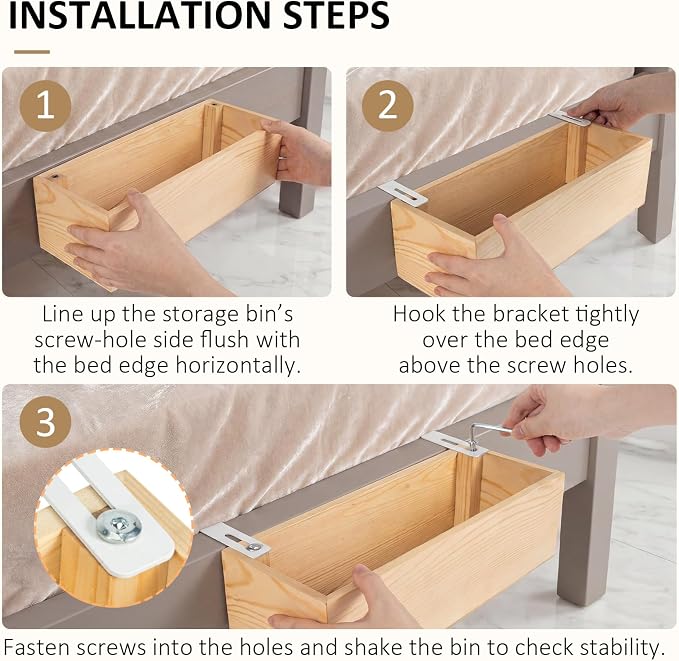 INSTALLATION STEPS

1

Line up the storage bin's screw-hole side flush with the bed edge horizontally.

2

Hook the bracket tightly over the bed edge above the screw holes.

3

Fasten screws into the holes and shake the bin to check stability.