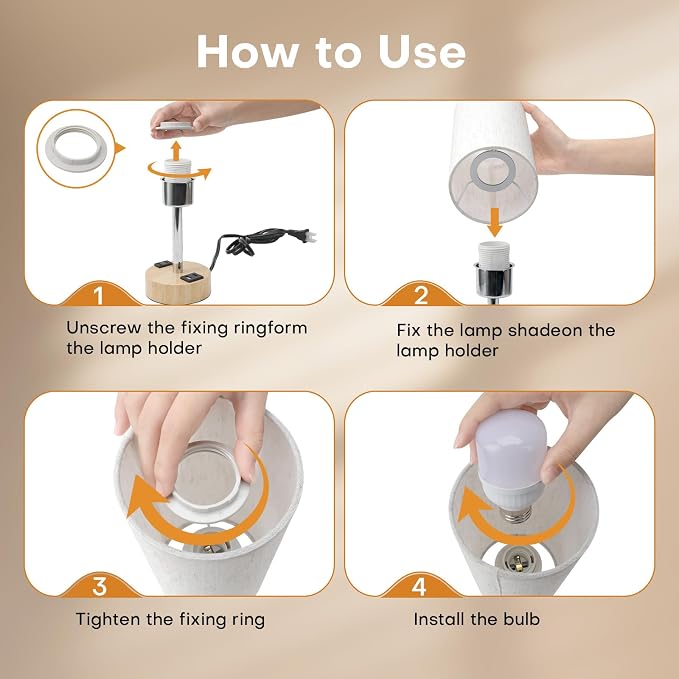 How to Use

1

Unscrew the fixing ringform the lamp holder

2

Fix the lamp shadeon the lamp holder

3

Tighten the fixing ring

4

Install the bulb