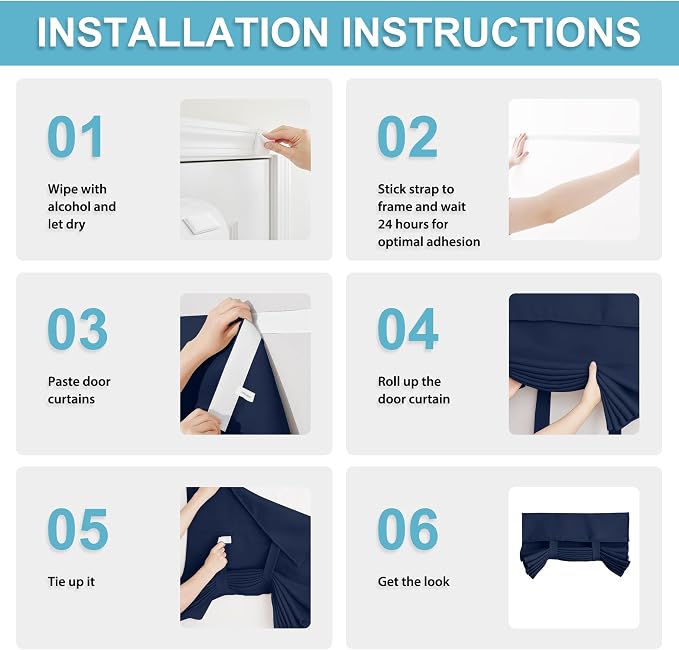 INSTALLATION INSTRUCTIONS

01

Wipe with alcohol and let dry

02

Stick strap to frame and wait 24 hours for optimal adhesion

03

Paste door curtains

04

Roll up the door curtain

05

Tie up it

06

Get the look