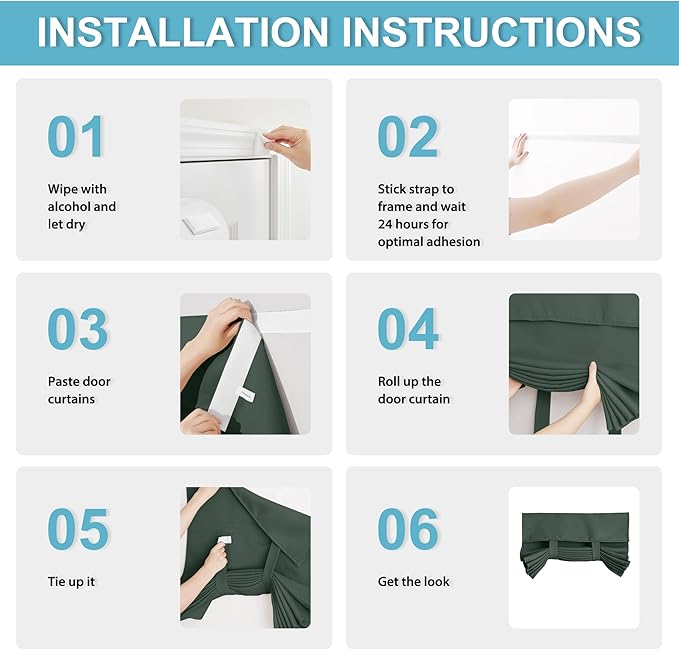 INSTALLATION INSTRUCTIONS

01

Wipe with alcohol and let dry

02

Stick strap to frame and wait 24 hours for optimal adhesion

03

Paste door curtains

04

Roll up the door curtain

05

Tie up it

06

Get the look