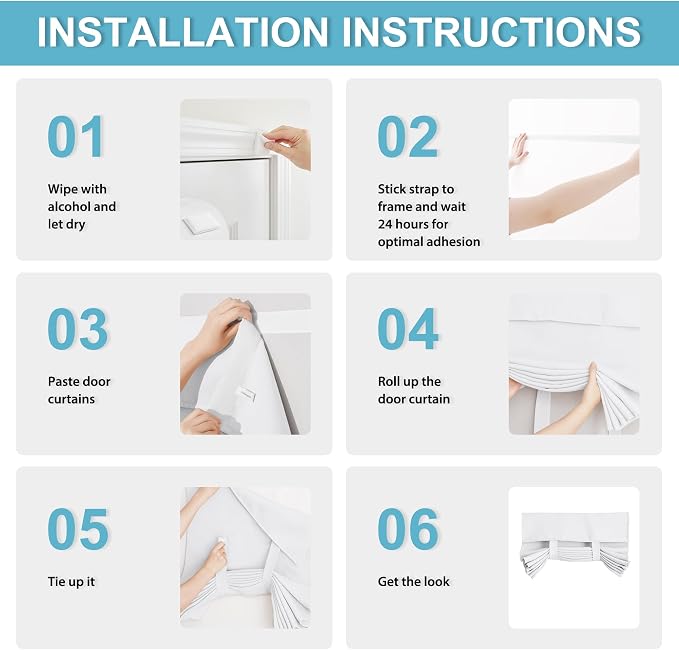 INSTALLATION INSTRUCTIONS

01

Wipe with alcohol and let dry

02

Stick strap to frame and wait 24 hours for optimal adhesion

03

Paste door curtains

04

Roll up the door curtain

05

Tie up it

06

Get the look