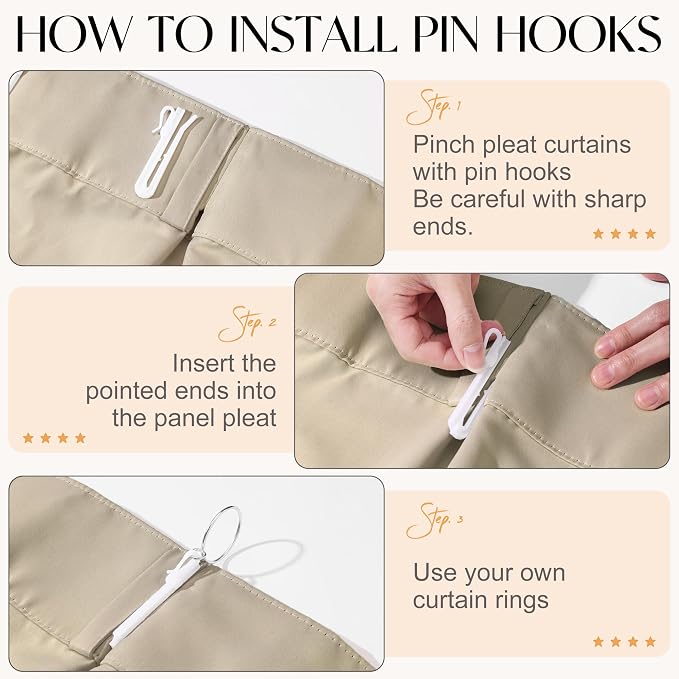 HOW TO INSTALL PIN HOOKS

Step. 1

Pinch pleat curtains with pin hooks
Be careful with sharp ends.

★★★★

Step. 2

Insert the pointed ends into the panel pleat

★★★★

Step. 3

Use your own curtain rings

★★★★